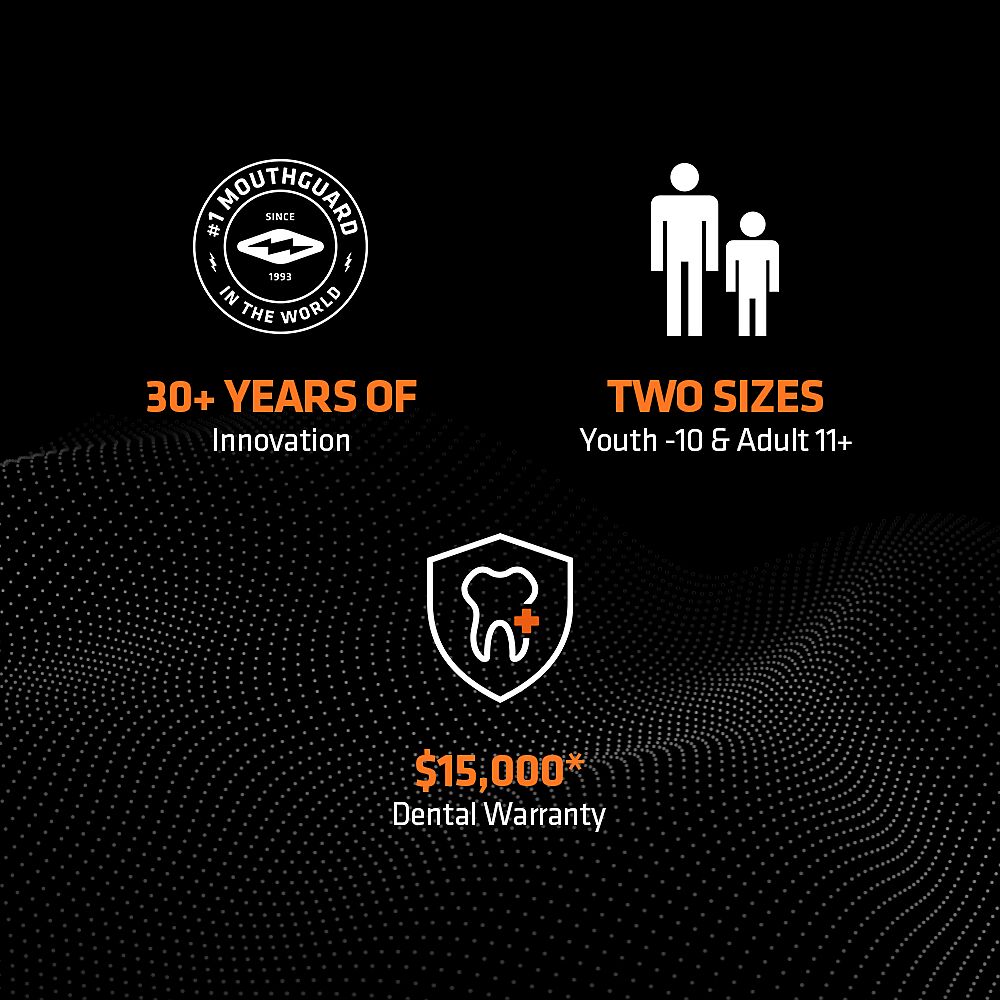 #1 MOUTHGUARD
SINCE
1993
IN THE WORLD

30+ YEARS OF
Innovation

TWO SIZES
Youth -10 & Adult 11+

$15,000*
Dental Warranty