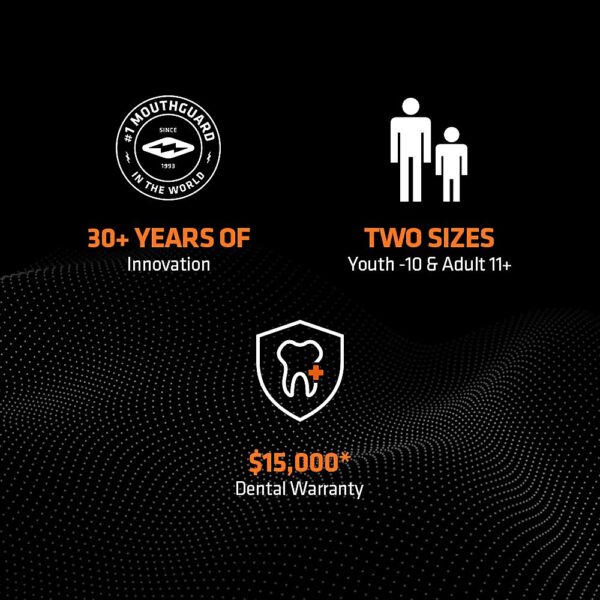 #1 MOUTHGUARD
SINCE
1993
IN THE WORLD

30+ YEARS OF
Innovation

TWO SIZES
Youth -10 & Adult 11+

$15,000*
Dental Warranty