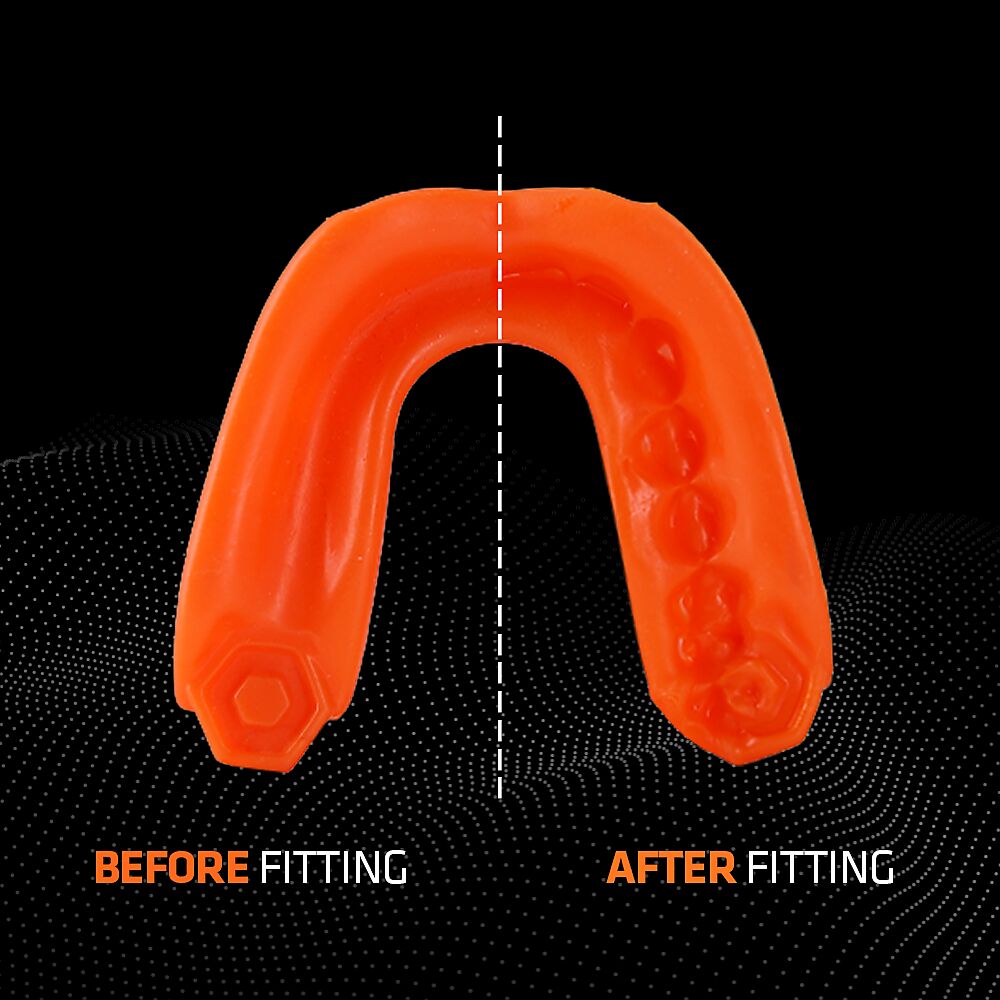 BEFORE FITTING

AFTER FITTING