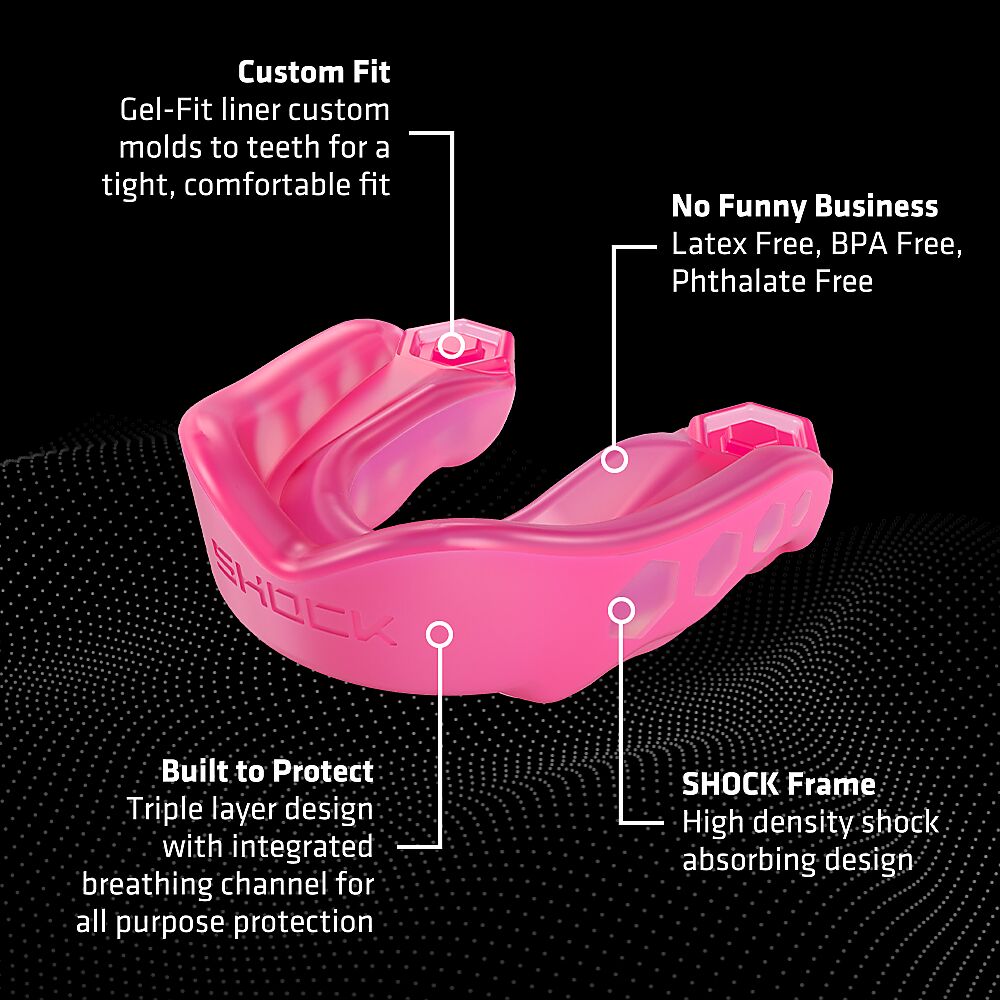 Custom Fit
Gel-Fit liner custom molds to teeth for a tight, comfortable fit

No Funny Business
Latex Free, BPA Free, Phthalate Free

SHOCK

Built to Protect
Triple layer design with integrated breathing channel for all purpose protection

SHOCK Frame
High density shock absorbing design