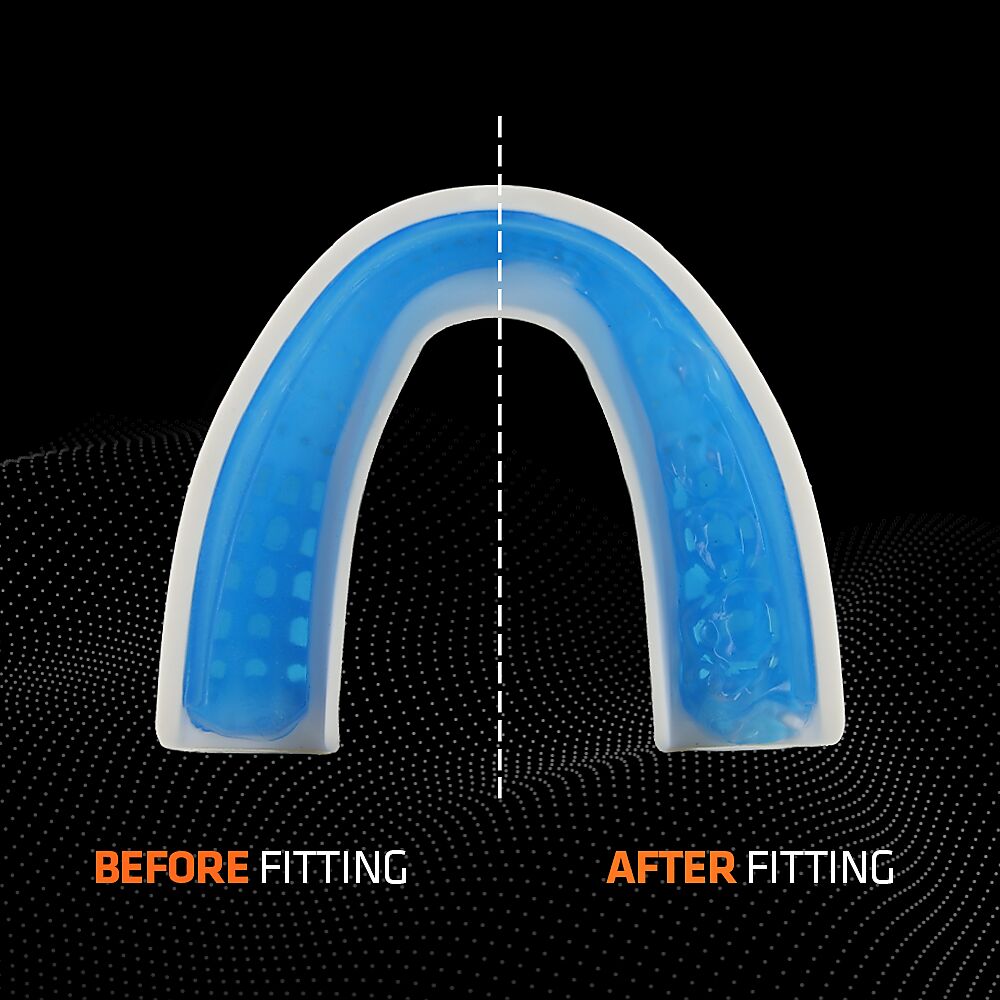 BEFORE FITTING

AFTER FITTING