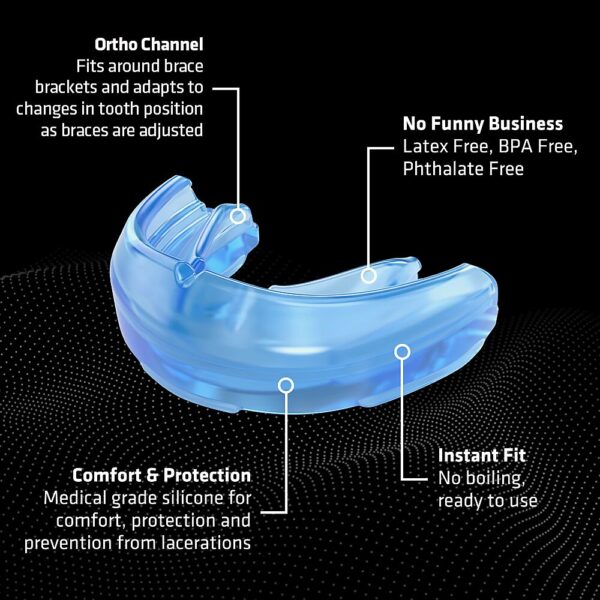 Ortho Channel
Fits around brace brackets and adapts to changes in tooth position as braces are adjusted

No Funny Business
Latex Free, BPA Free, Phthalate Free

Comfort & Protection
Medical grade silicone for comfort, protection and prevention from lacerations

Instant Fit
No boiling, ready to use