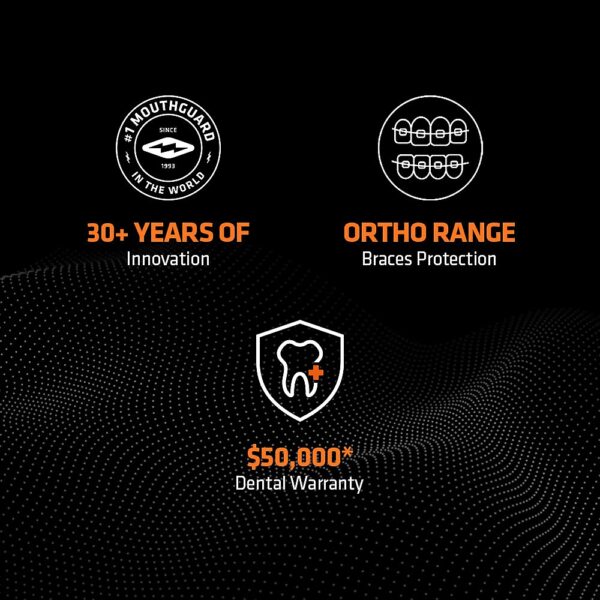 #1 MOUTHGUARD
SINCE
1993
IN THE WORLD

30+ YEARS OF
Innovation

ORTHO RANGE
Braces Protection

$50,000*
Dental Warranty