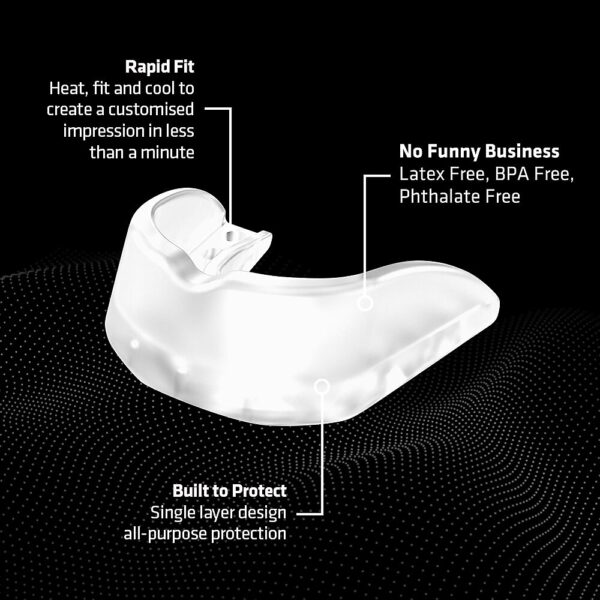 Rapid Fit
Heat, fit and cool to create a customised impression in less than a minute

No Funny Business
Latex Free, BPA Free, Phthalate Free

Built to Protect
Single layer design all-purpose protection