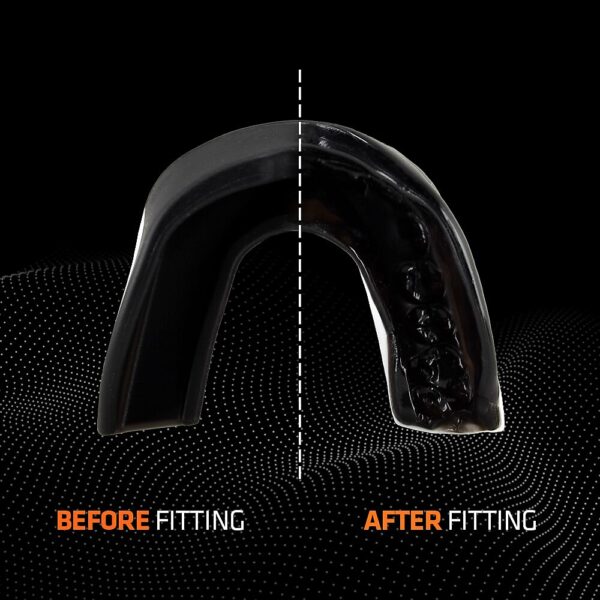 BEFORE FITTING

AFTER FITTING