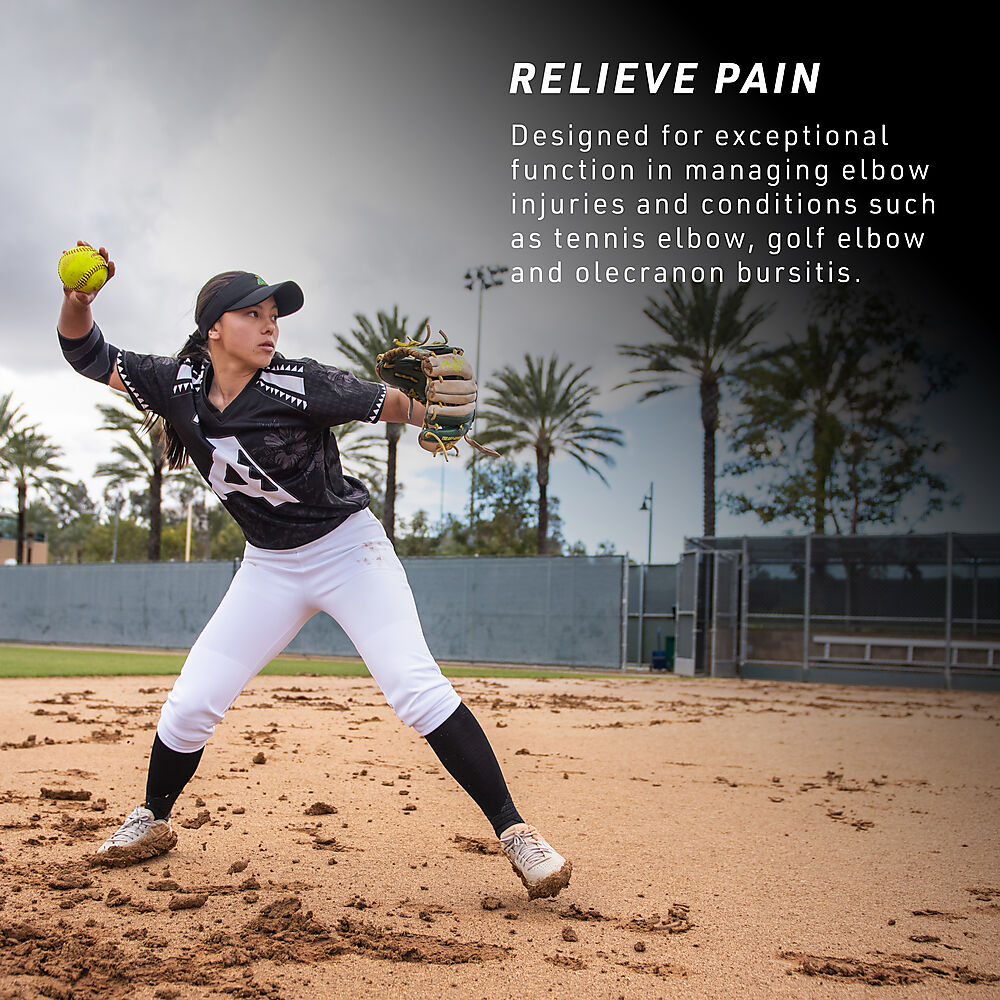 RELIEVE PAIN

Designed for exceptional function in managing elbow injuries and conditions such as tennis elbow, golf elbow and olecranon bursitis.