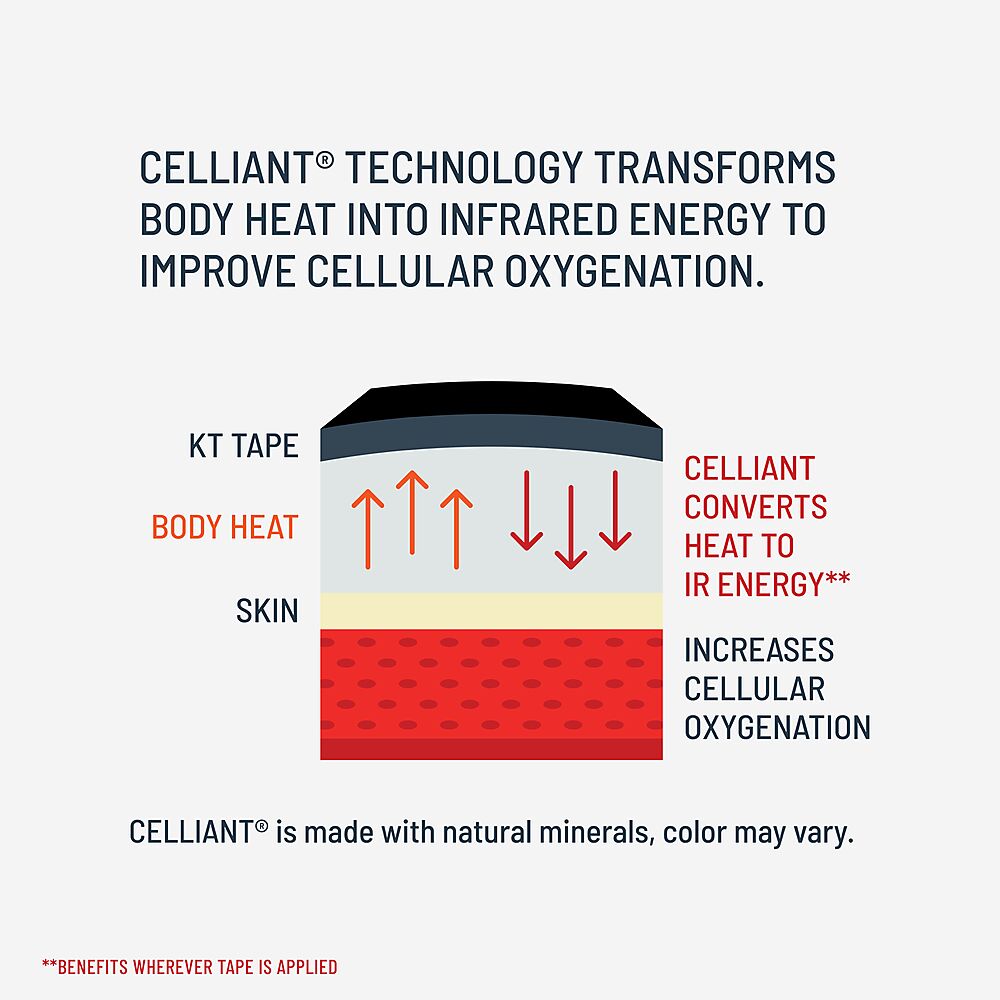 CELLIANT® TECHNOLOGY TRANSFORMS BODY HEAT INTO INFRARED ENERGY TO IMPROVE CELLULAR OXYGENATION.

KT TAPE

BODY HEAT

SKIN

CELLIANT CONVERTS HEAT TO IR ENERGY**

INCREASES CELLULAR OXYGENATION

CELLIANT® is made with natural minerals, color may vary.

**BENEFITS WHEREVER TAPE IS APPLIED