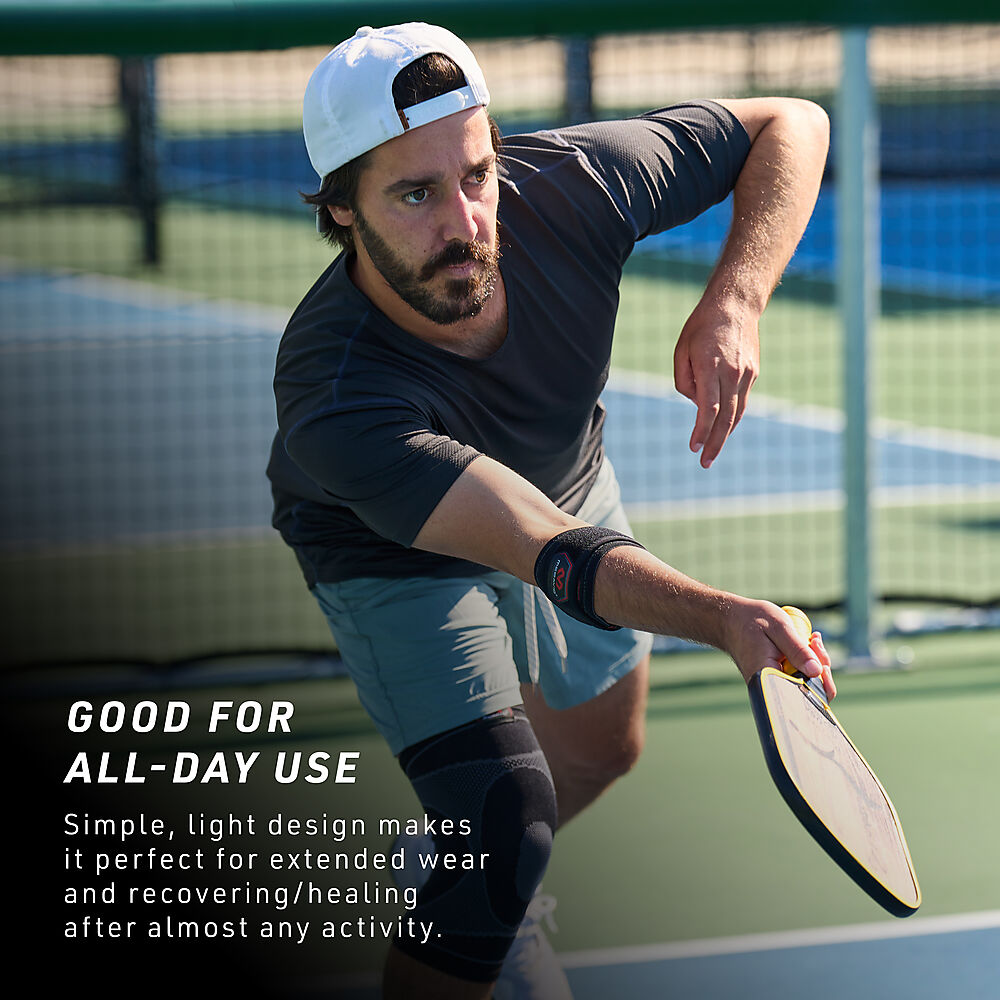 GOOD FOR ALL-DAY USE

Simple, light design makes it perfect for extended wear and recovering/healing after almost any activity.