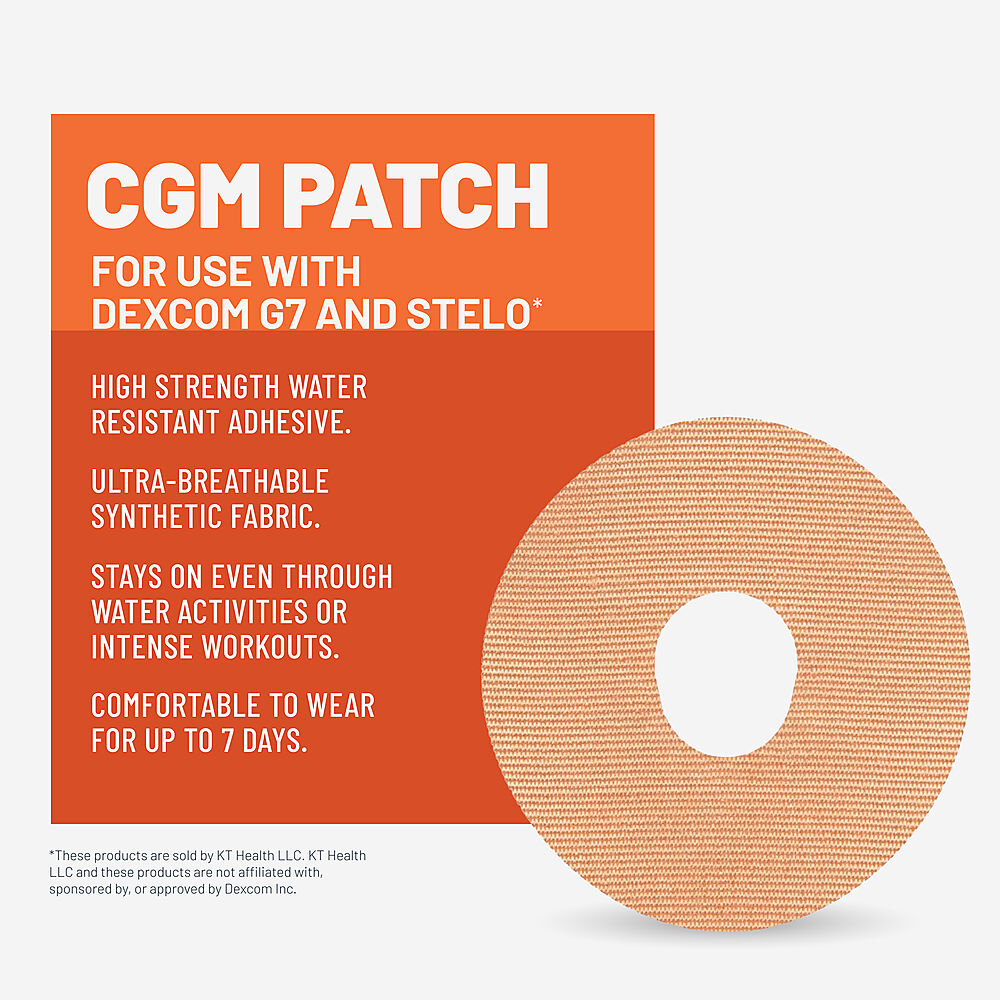 CGM PATCH

FOR USE WITH DEXCOM G7 AND STELO*

HIGH STRENGTH WATER RESISTANT ADHESIVE.

ULTRA-BREATHABLE SYNTHETIC FABRIC.

STAYS ON EVEN THROUGH WATER ACTIVITIES OR INTENSE WORKOUTS.

COMFORTABLE TO WEAR FOR UP TO 7 DAYS.

*These products are sold by KT Health LLC. KT Health LLC and these products are not affiliated with, sponsored by, or approved by Dexcom Inc.